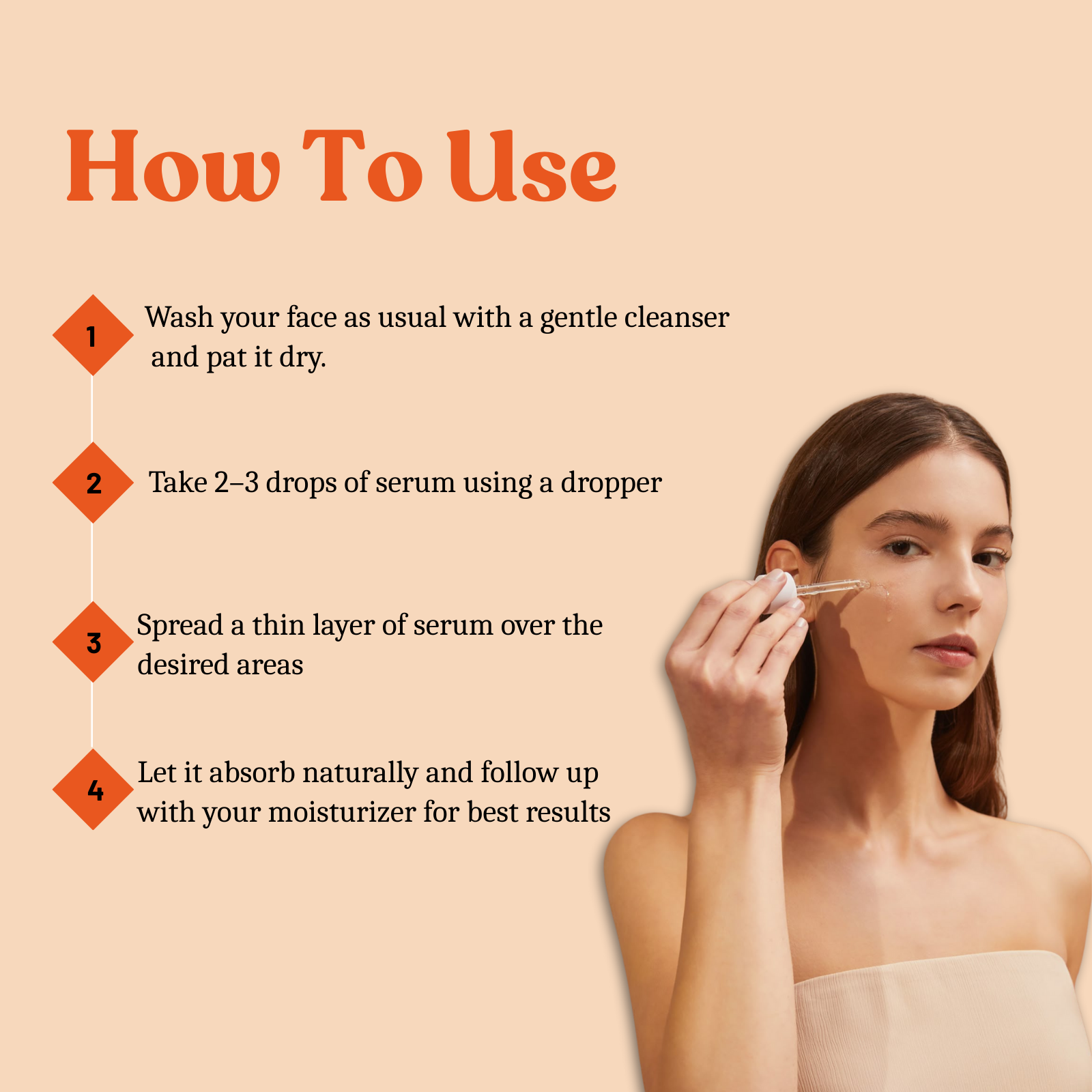 How To Use

1 Wash your face as usual with a gentle cleanser and pat it dry.

2 Take 2–3 drops of serum using a dropper

3 Spread a thin layer of serum over the desired areas

4 Let it absorb naturally and follow up with your moisturizer for best results