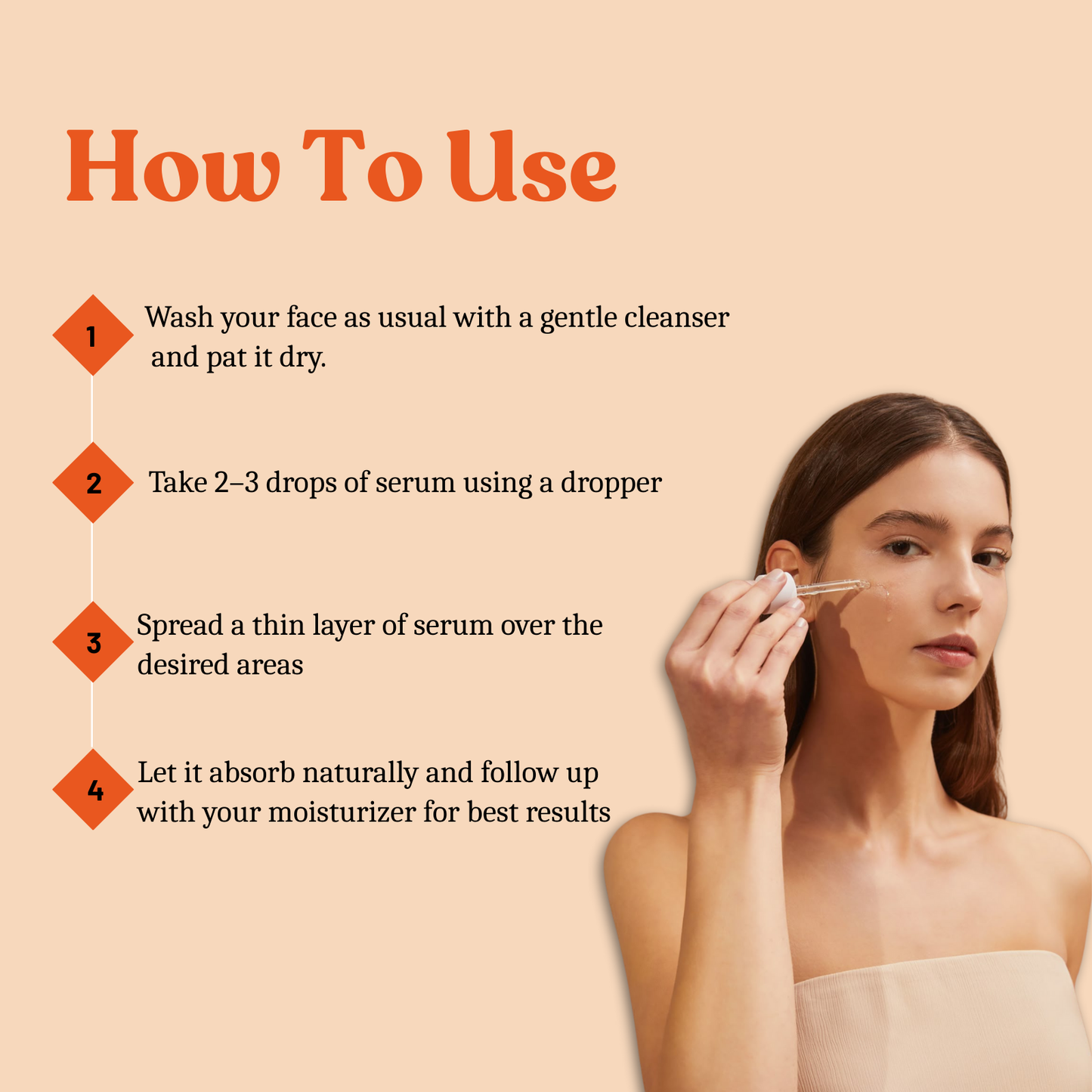 How To Use

1 Wash your face as usual with a gentle cleanser and pat it dry.

2 Take 2–3 drops of serum using a dropper

3 Spread a thin layer of serum over the desired areas

4 Let it absorb naturally and follow up with your moisturizer for best results